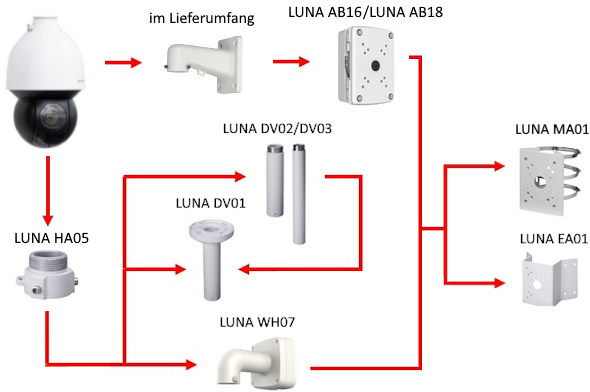 im Lieferumfang

LUNA AB16/LUNA AB18

LUNA DV02/DV03

LUNA MA01

LUNA DV01

LUNA HA05

LUNA EA01

LUNA WH07